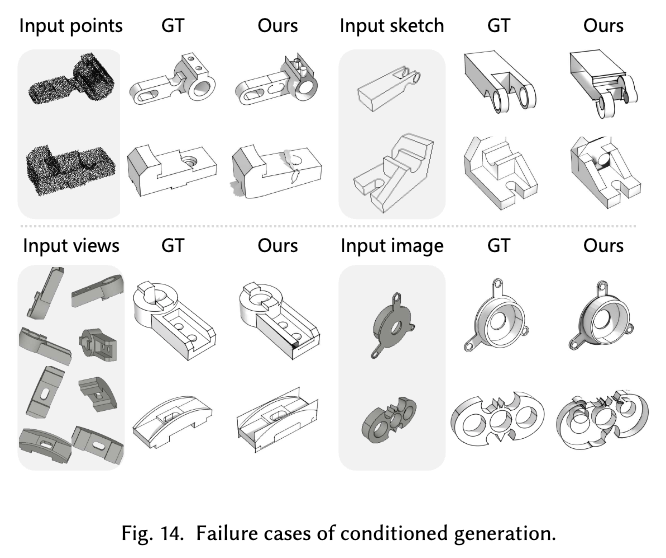 Input points GT Ours Input sketch GT Ours

Input views GT Ours Input image GT Ours

Fig. 14. Failure cases of conditioned generation.