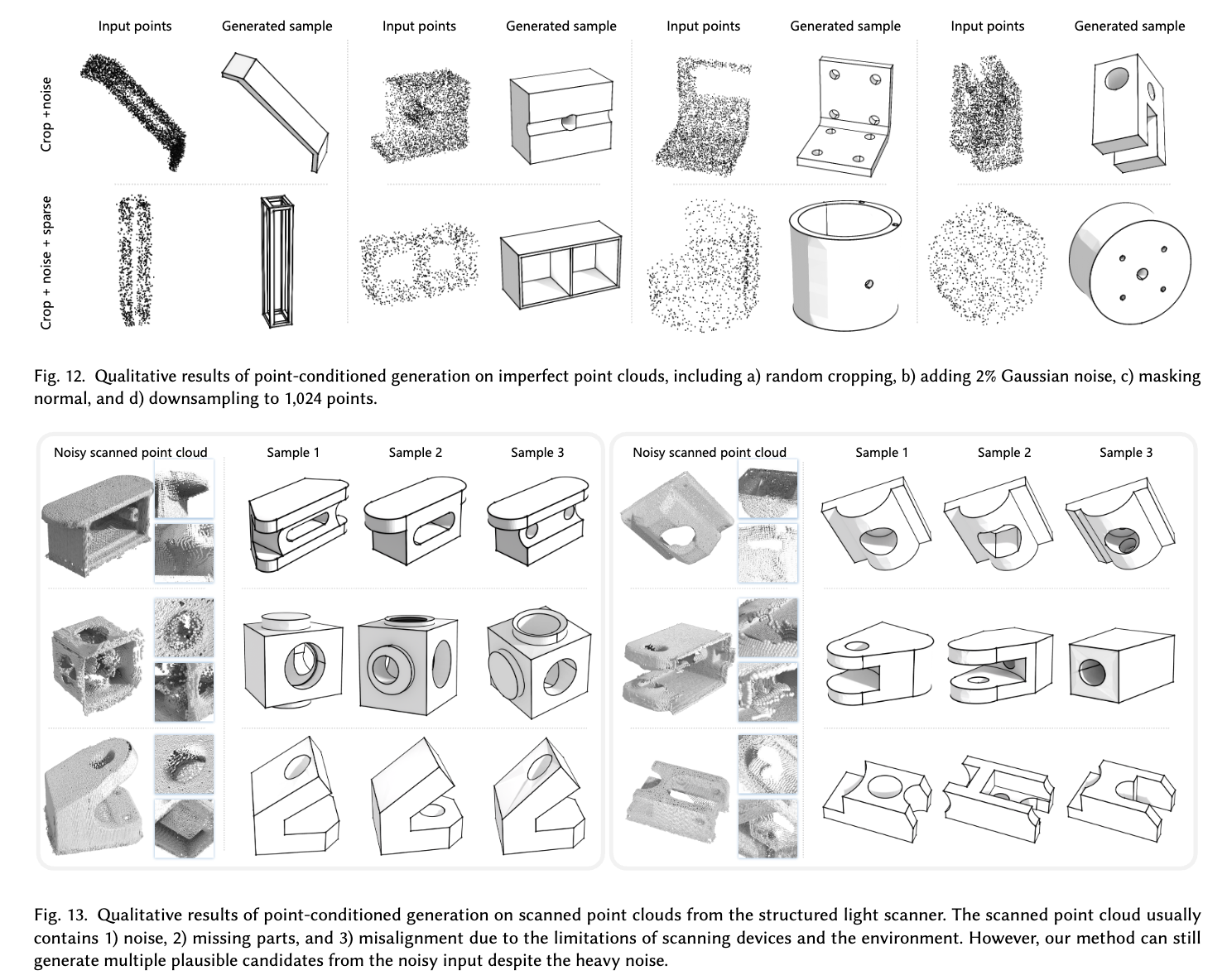 Input points Generated sample Input points Generated sample Input points Generated sample Input points Generated sample

Crop +noise

Crop + noise + sparse

Fig. 12. Qualitative results of point-conditioned generation on imperfect point clouds, including a) random cropping, b) adding 2% Gaussian noise, c) masking normal, and d) downsampling to 1,024 points.

Noisy scanned point cloud Sample 1 Sample 2 Sample 3

Noisy scanned point cloud Sample 1 Sample 2 Sample 3

Fig. 13. Qualitative results of point-conditioned generation on scanned point clouds from the structured light scanner. The scanned point cloud usually contains 1) noise, 2) missing parts, and 3) misalignment due to the limitations of scanning devices and the environment. However, our method can still generate multiple plausible candidates from the noisy input despite the heavy noise.